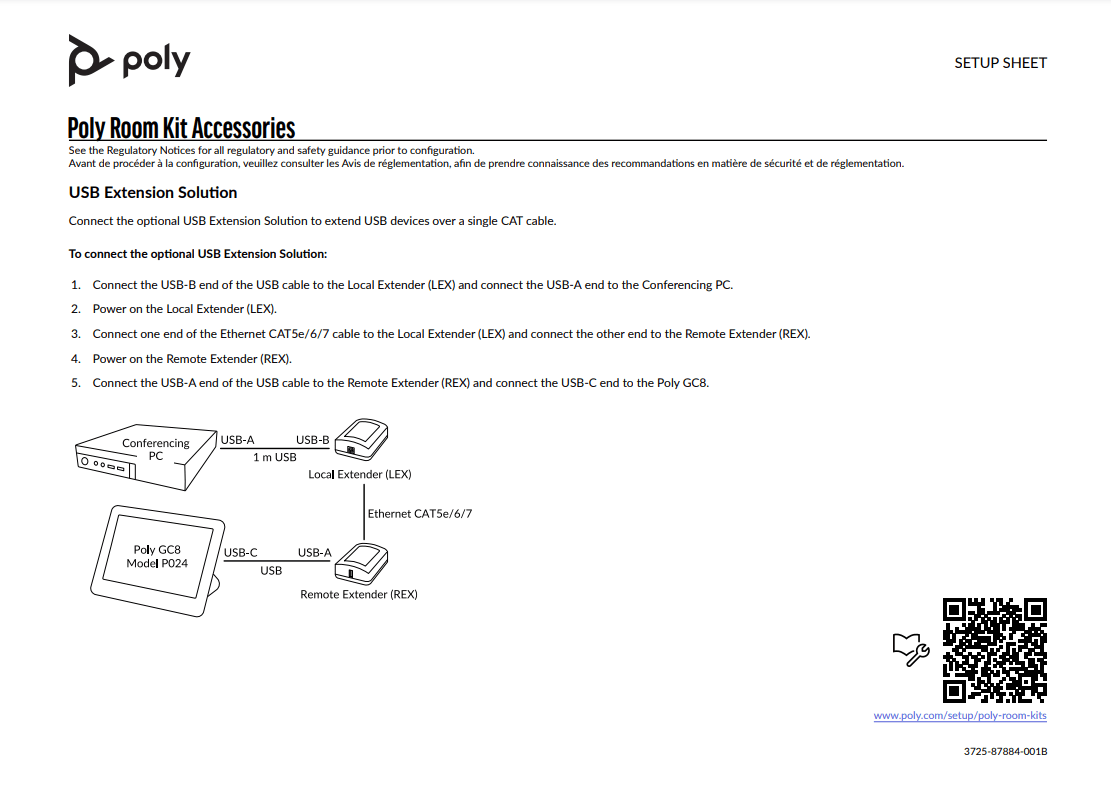 poly

SETUP SHEET

Poly Room Kit Accessories

See the Regulatory Notices for all regulatory and safety guidance prior to configuration.
Avant de procéder à la configuration, veuillez consulter les Avis de réglementation, afin de prendre connaissance des recommandations en matière de sécurité et de réglementation.

USB Extension Solution

Connect the optional USB Extension Solution to extend USB devices over a single CAT cable.

To connect the optional USB Extension Solution:

1. Connect the USB-B end of the USB cable to the Local Extender (LEX) and connect the USB-A end to the Conferencing PC.
2. Power on the Local Extender (LEX).
3. Connect one end of the Ethernet CAT5e/6/7 cable to the Local Extender (LEX) and connect the other end to the Remote Extender (REX).
4. Power on the Remote Extender (REX).
5. Connect the USB-A end of the USB cable to the Remote Extender (REX) and connect the USB-C end to the Poly GC8.

Conferencing PC
USB-A
USB-B
1 m USB
Local Extender (LEX)
Ethernet CAT5e/6/7
Poly GC8 Model P024
USB-C
USB-A
USB
Remote Extender (REX)

www.poly.com/setup/poly-room-kits

3725-87884-001B